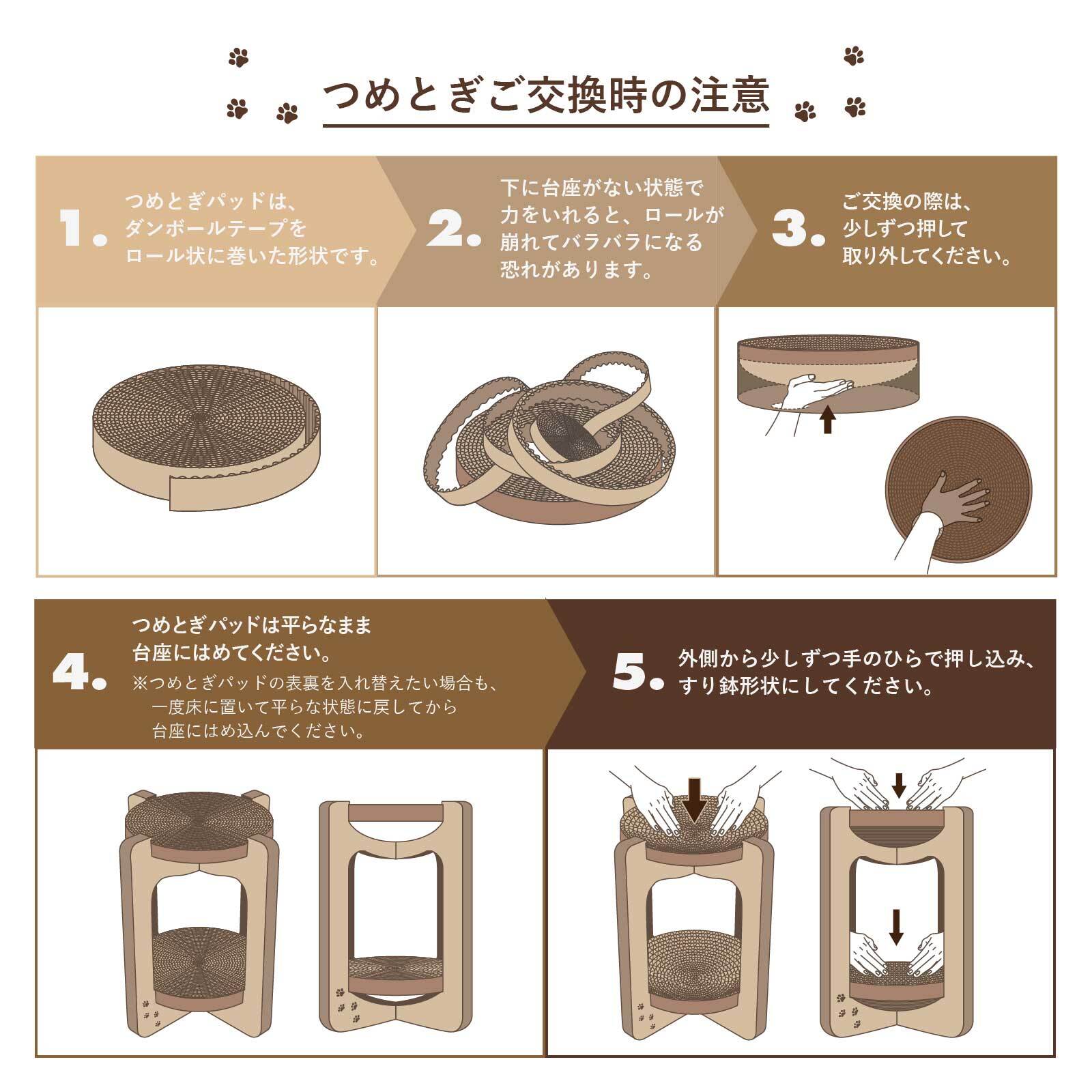 つめとぎご交換時の注意

1. つめとぎパッドは、ダンボールテープをロール状に巻いた形状です。

2. 下に台座がない状態で力をいれると、ロールが崩れてバラバラになる恐れがあります。

3. ご交換の際は、少しずつ押して取り外してください。

4. つめとぎパッドは平らなまま台座にはめてください。
※つめとぎパッドの表裏を入れ替えたい場合も、一度床に置いて平らな状態に戻してから台座にはめ込んでください。

5. 外側から少しずつ手のひらで押し込み、すり鉢形状にしてください。